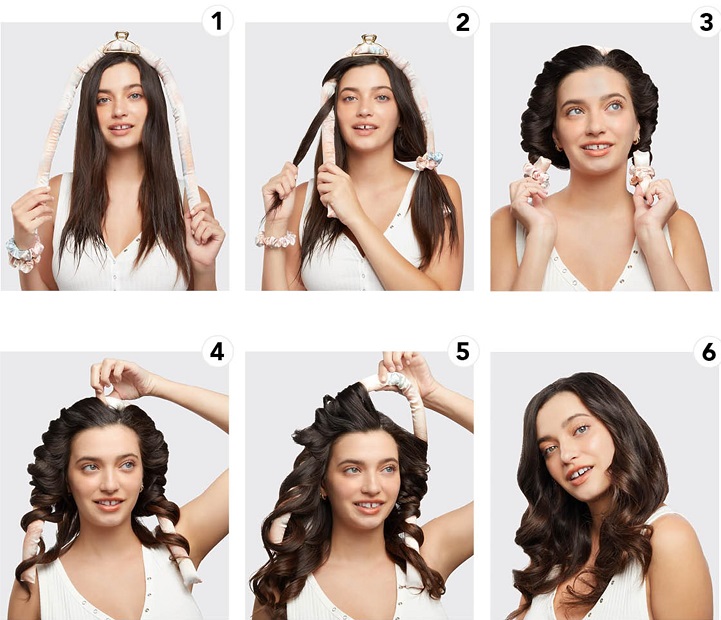 1
2
3
4
5
6