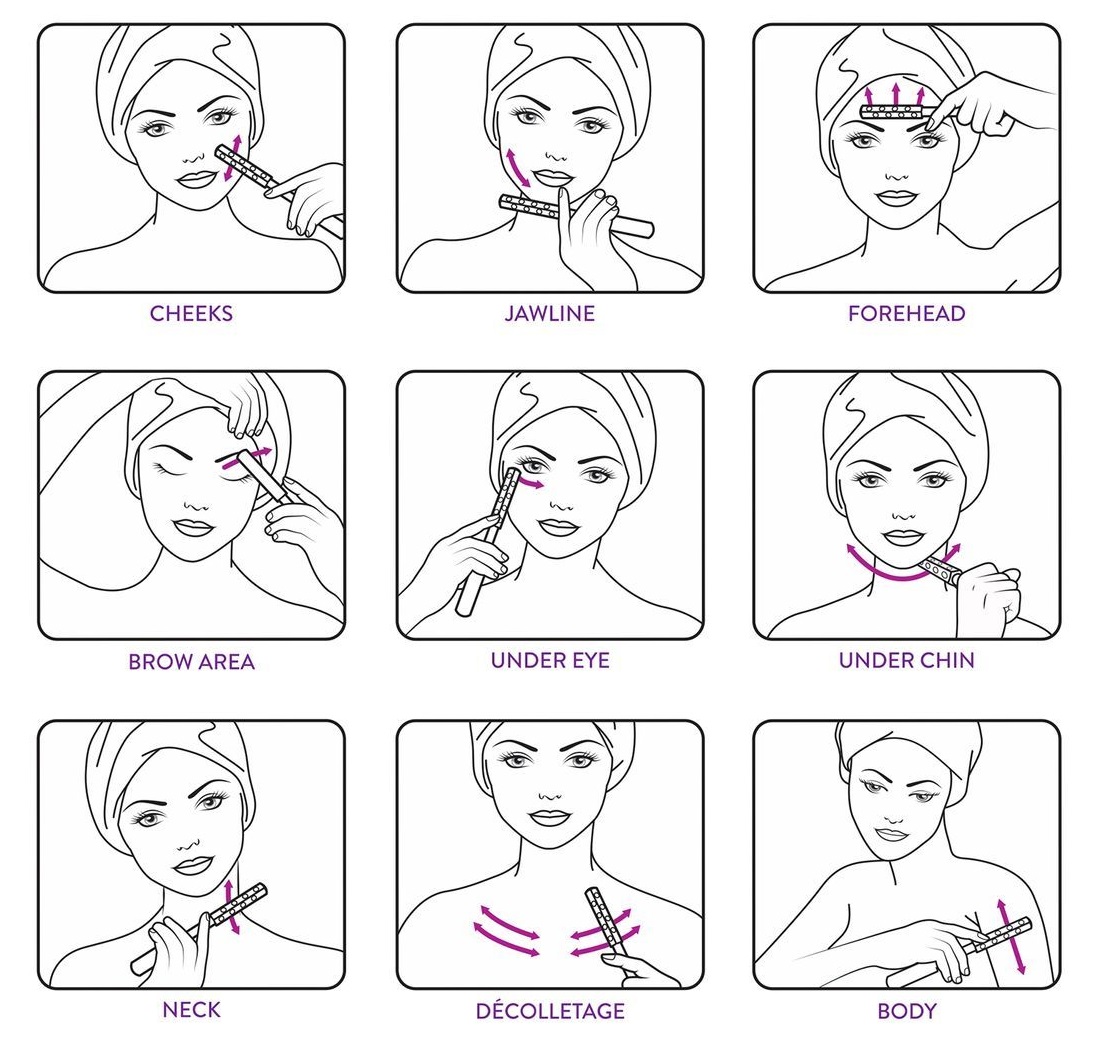 CHEEKS

JAWLINE

FOREHEAD

BROW AREA

UNDER EYE

UNDER CHIN

NECK

DÉCOLLETAGE

BODY